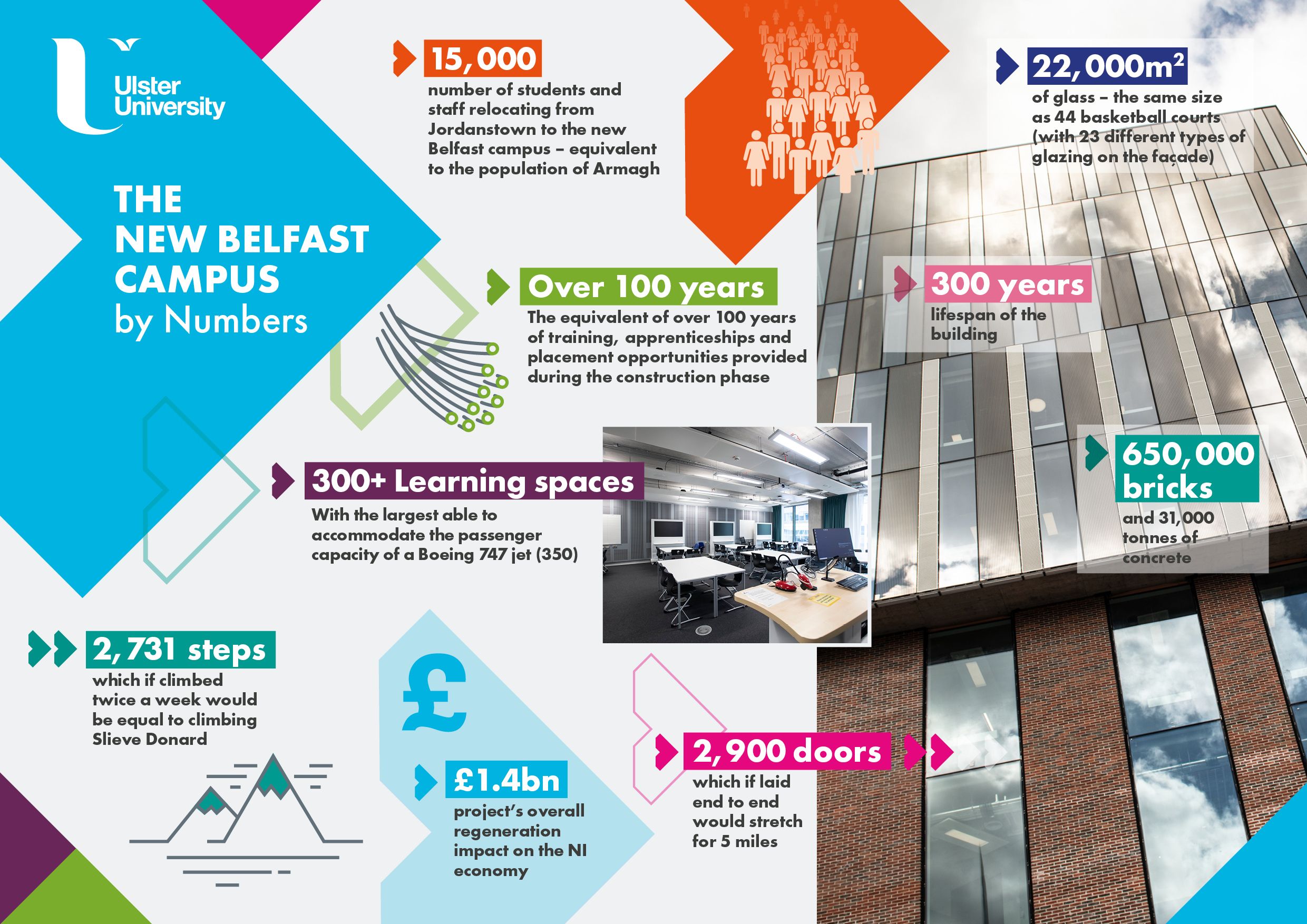 Ulster University

THE NEW BELFAST CAMPUS by Numbers

15,000
number of students and staff relocating from Jordanstown to the new Belfast campus – equivalent to the population of Armagh

22,000m$^2$
of glass – the same size as 44 basketball courts (with 23 different types of glazing on the façade)

Over 100 years
The equivalent of over 100 years of training, apprenticeships and placement opportunities provided during the construction phase

300 years
lifespan of the building

300+ Learning spaces
With the largest able to accommodate the passenger capacity of a Boeing 747 jet (350)

650,000 bricks
and 31,000 tonnes of concrete

2,731 steps
which if climbed twice a week would be equal to climbing Slieve Donard

£

£1.4bn
project's overall regeneration impact on the NI economy

2,900 doors
which if laid end to end would stretch for 5 miles